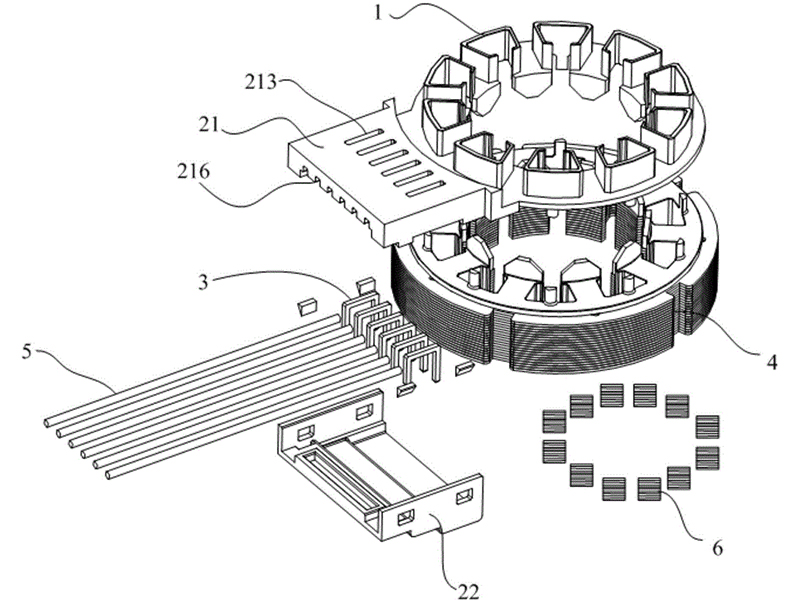 1
213
21
216
3
5
4
6
22